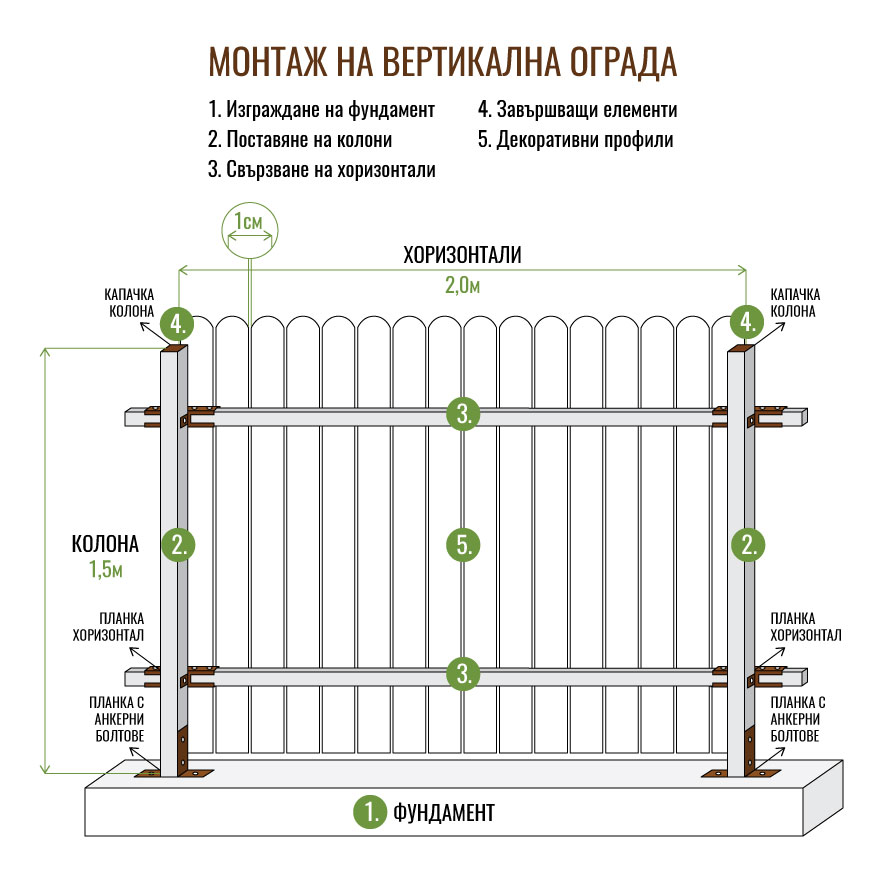 МОНТАЖ НА ВЕРТИКАЛНА ОГРАДА

1. Изграждане на фундамент
2. Поставяне на колони
3. Свързване на хоризонтали
4. Завършващи елементи
5. Декоративни профили

1см

ХОРИЗОНТАЛИ
2,0м

КАПАЧКА КОЛОНА
4.

КАПАЧКА КОЛОНА
4.

3.

КОЛОНА
1,5м

2.

5.

2.

ПЛАНКА ХОРИЗОНТАЛ

ПЛАНКА ХОРИЗОНТАЛ

3.

ПЛАНКА С АНКЕРНИ БОЛТОВЕ

ПЛАНКА С АНКЕРНИ БОЛТОВЕ

1. ФУНДАМЕНТ